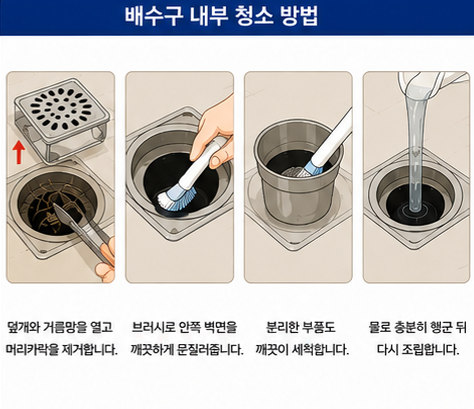 배수구 내부 청소 방법

덮개와 거름망을 열고 머리카락을 제거합니다.

브러시로 안쪽 벽면을 깨끗하게 문질러줍니다.

분리한 부품도 깨끗이 세척합니다.

물로 충분히 행군 뒤 다시 조립합니다.