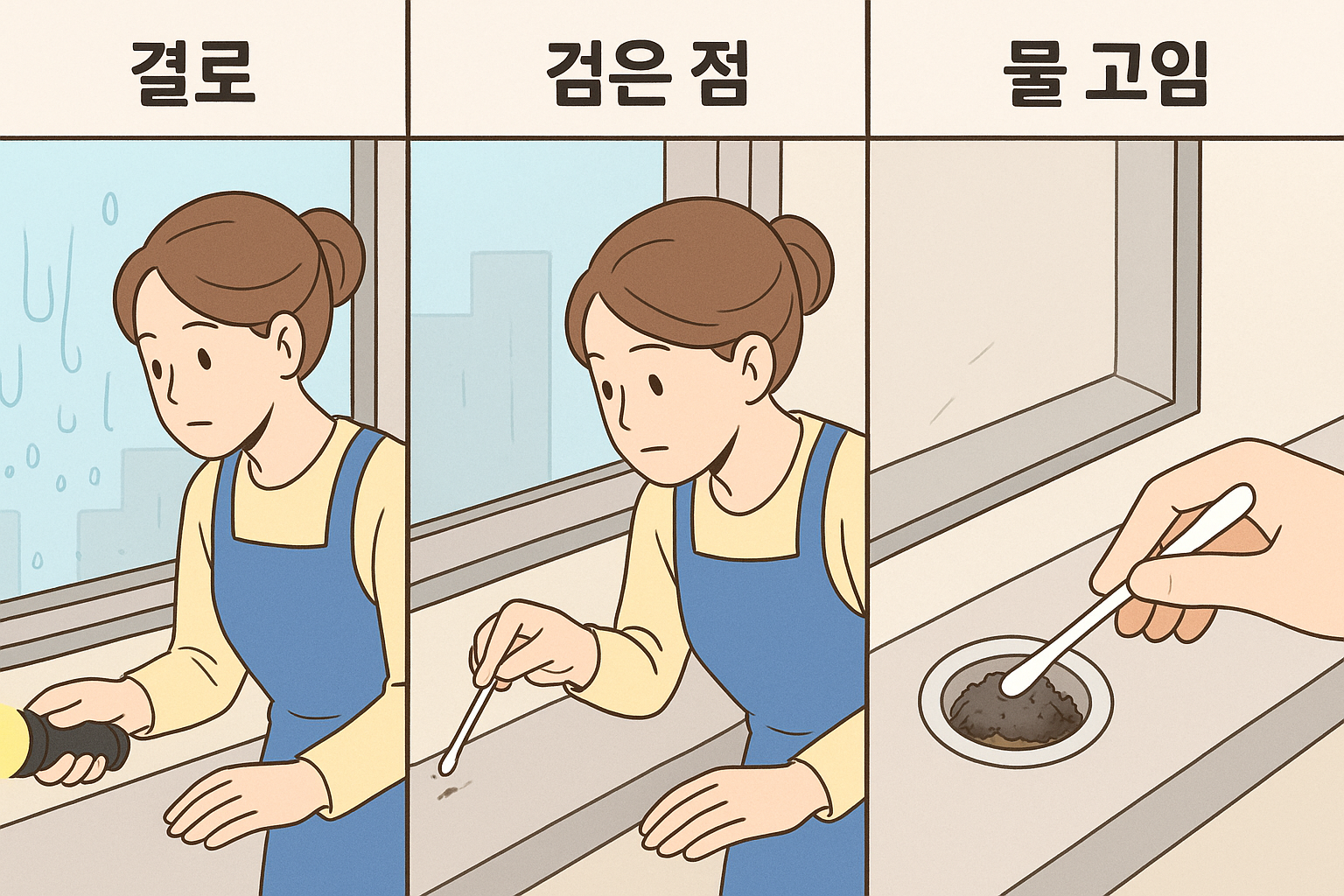 결로

검은 점

물 고임